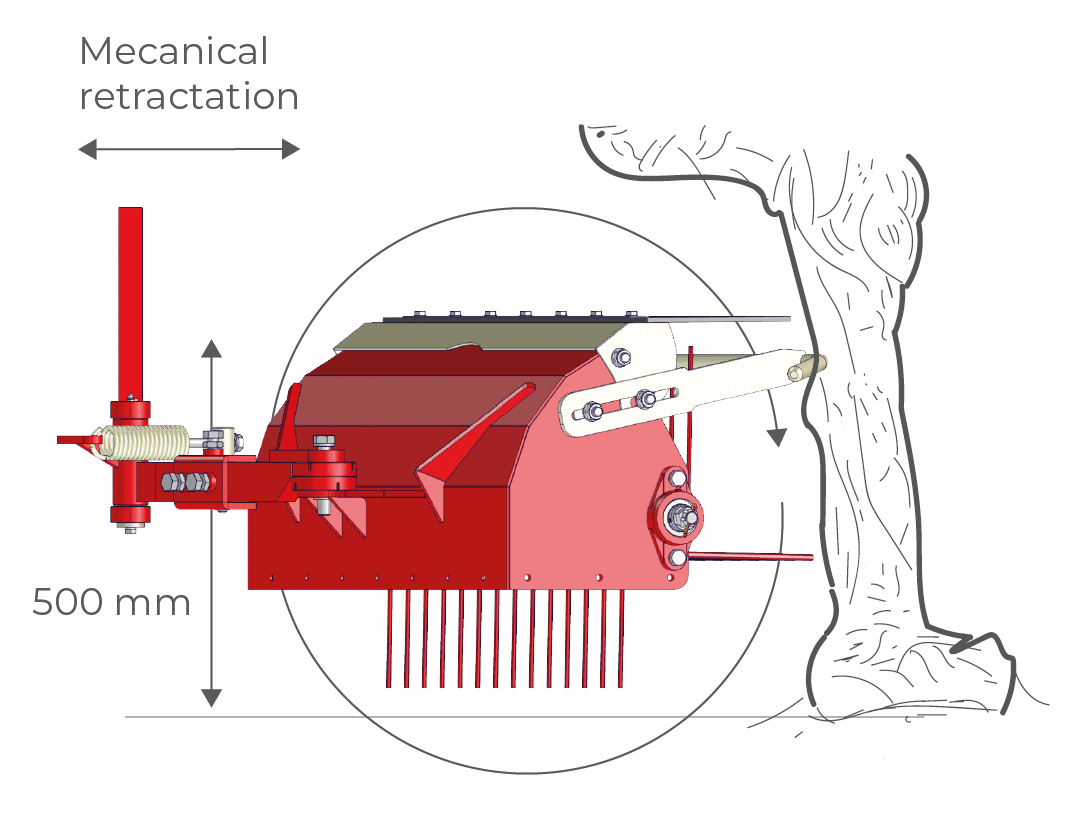 Mecanical retractation

500 mm