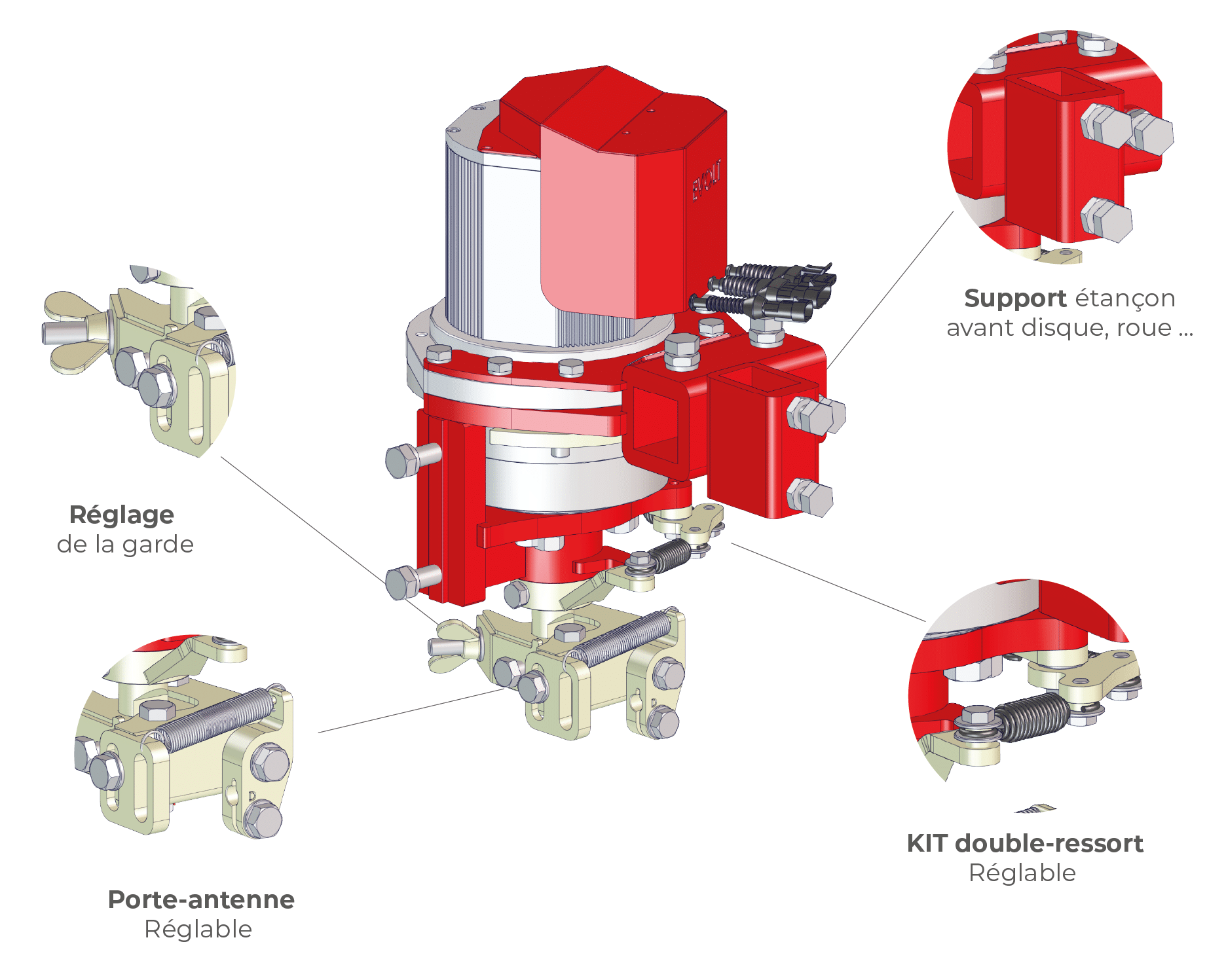 EVOLT

Support étançon
avant disque, roue ...

Réglage
de la garde

KIT double-ressort
Réglable

Porte-antenne
Réglable