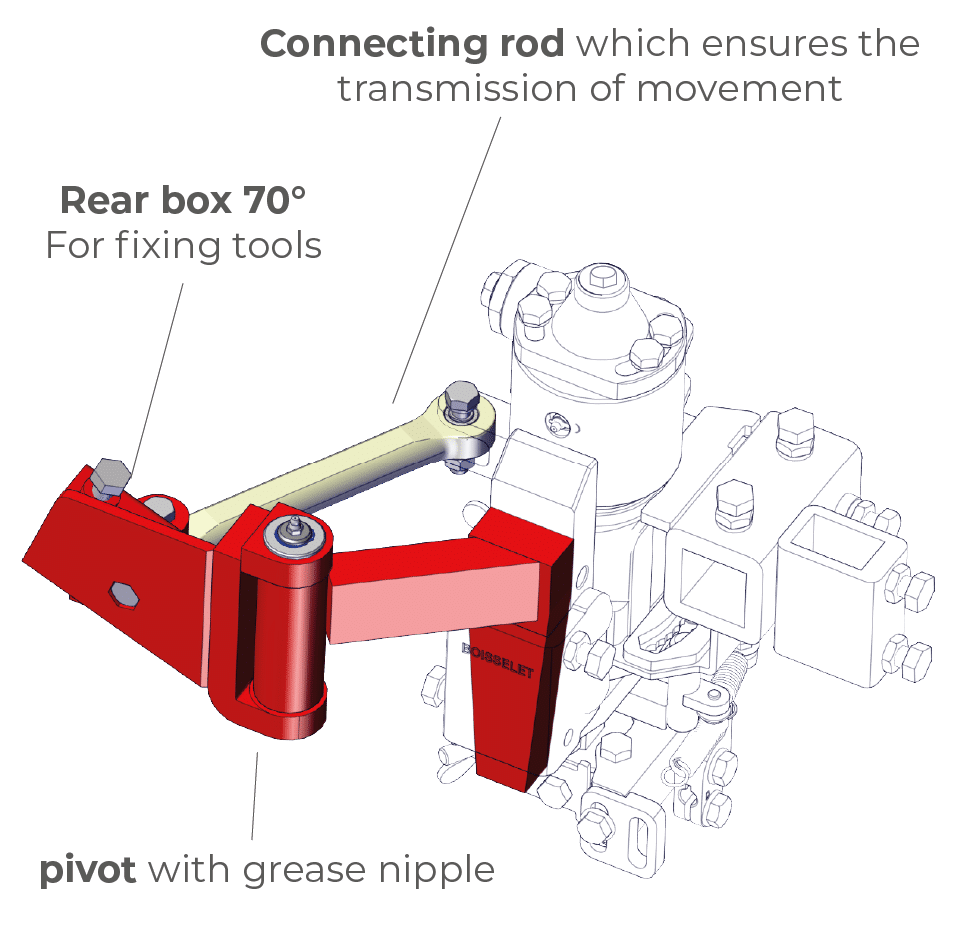 Connecting rod which ensures the transmission of movement

Rear box 70°
For fixing tools

BOISSELET

pivot with grease nipple