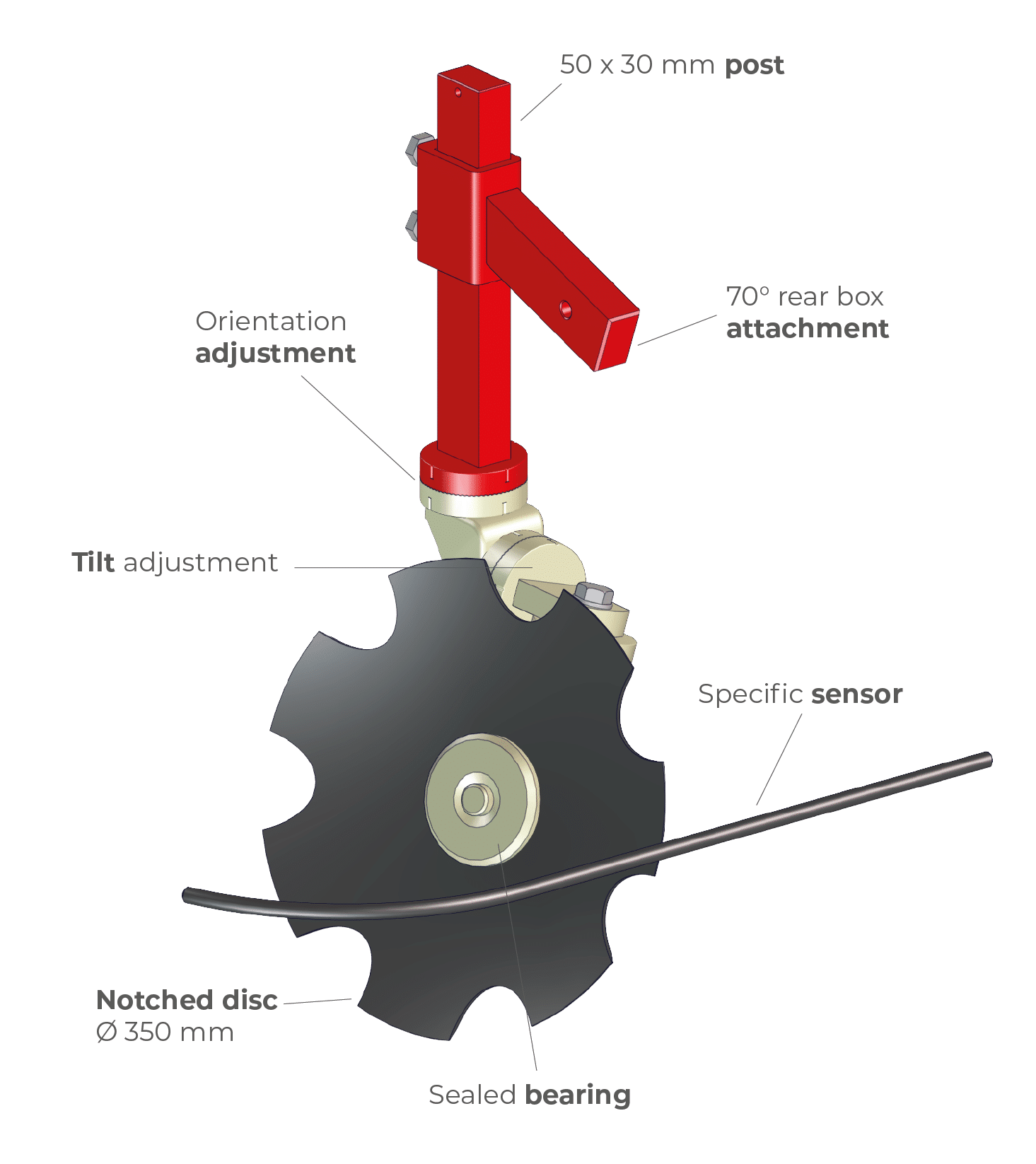 50 x 30 mm post

70° rear box attachment

Orientation adjustment

Tilt adjustment

Specific sensor

Notched disc
Ø 350 mm

Sealed bearing