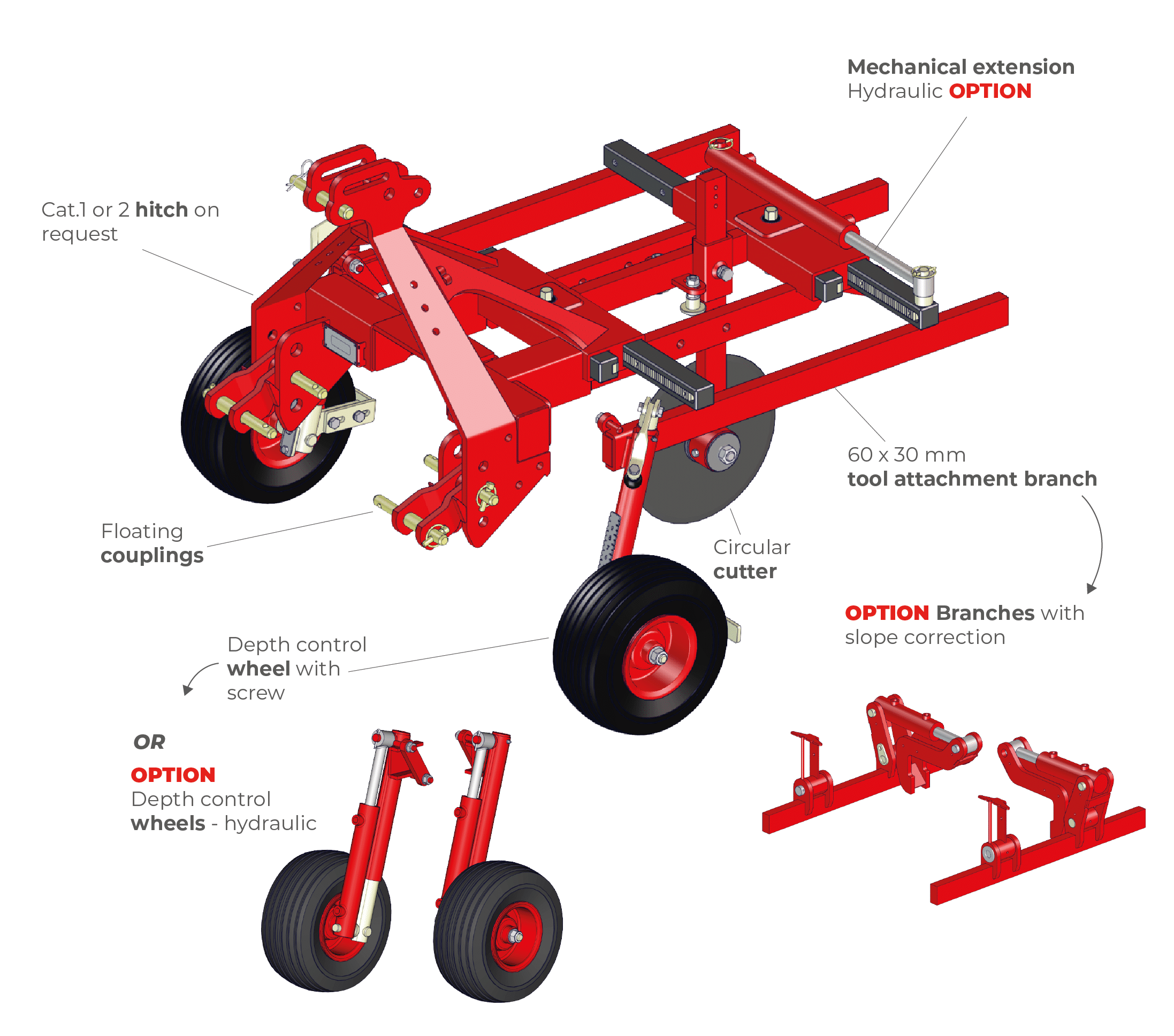 Mechanical extension
Hydraulic OPTION

Cat.1 or 2 hitch on request

60 x 30 mm
tool attachment branch

Floating couplings

Circular cutter

OPTION Branches with slope correction

Depth control wheel with screw

OR

OPTION
Depth control wheels - hydraulic