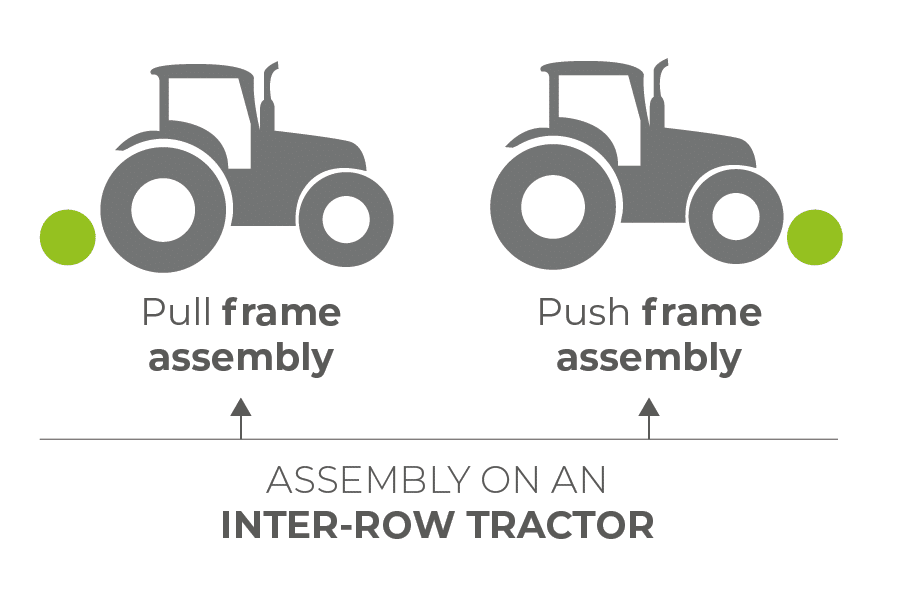 Pull frame assembly

Push frame assembly

ASSEMBLY ON AN
INTER-ROW TRACTOR