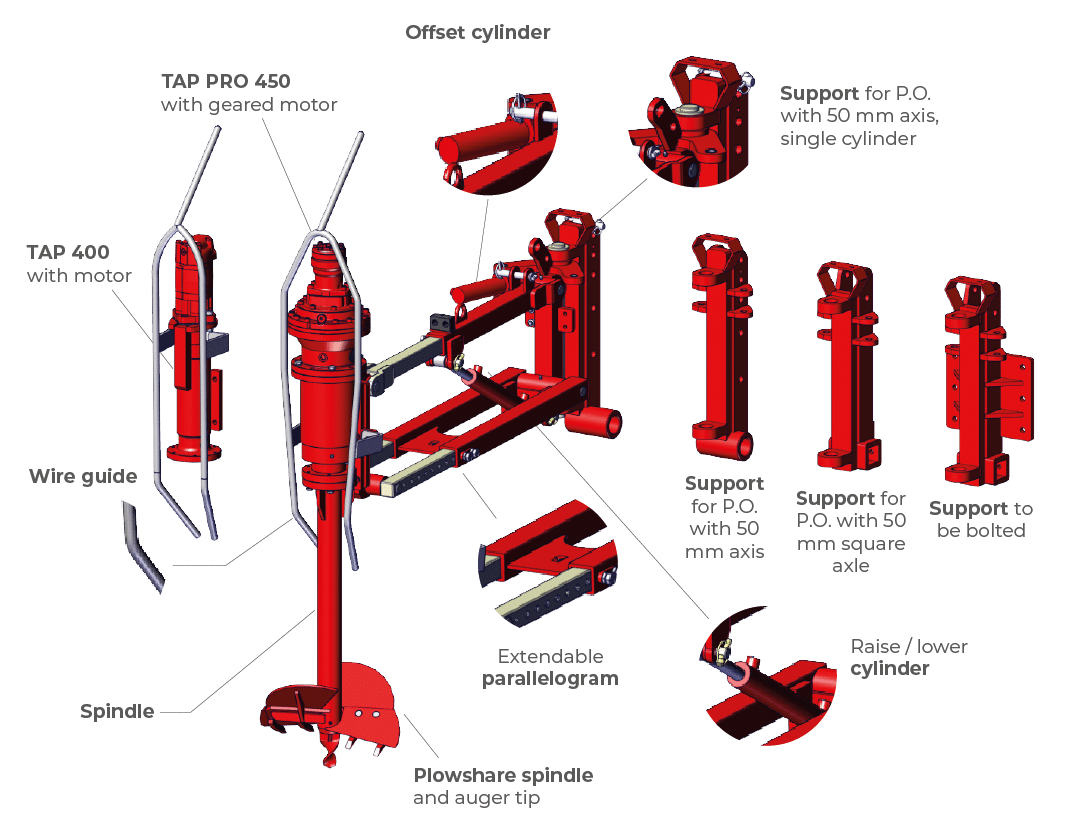 Offset cylinder

TAP PRO 450
with geared motor

Support for P.O. with 50 mm axis, single cylinder

TAP 400
with motor

Wire guide

Support for P.O. with 50 mm axis

Support for P.O. with 50 mm square axle

Support to be bolted

Extendable parallelogram

Raise / lower cylinder

Spindle

Plowshare spindle and auger tip