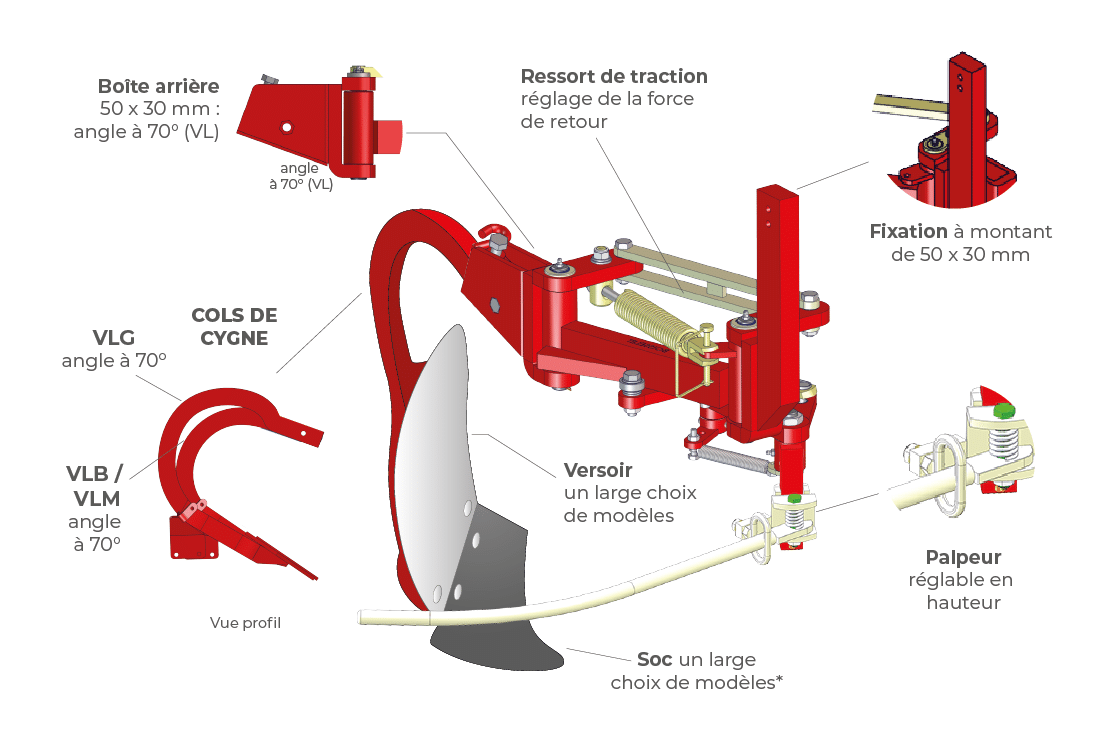 Boîte arrière
50 x 30 mm :
angle à 70° (VL)

angle
à 70° (VL)

Ressort de traction
réglage de la force
de retour

Fixation à montant
de 50 x 30 mm

COLS DE
CYGNE

VLG
angle à 70°

VLB /
VLM
angle
à 70°

Vue profil

Versoir
un large choix
de modèles

Palpeur
réglable en
hauteur

Soc un large
choix de modèles*